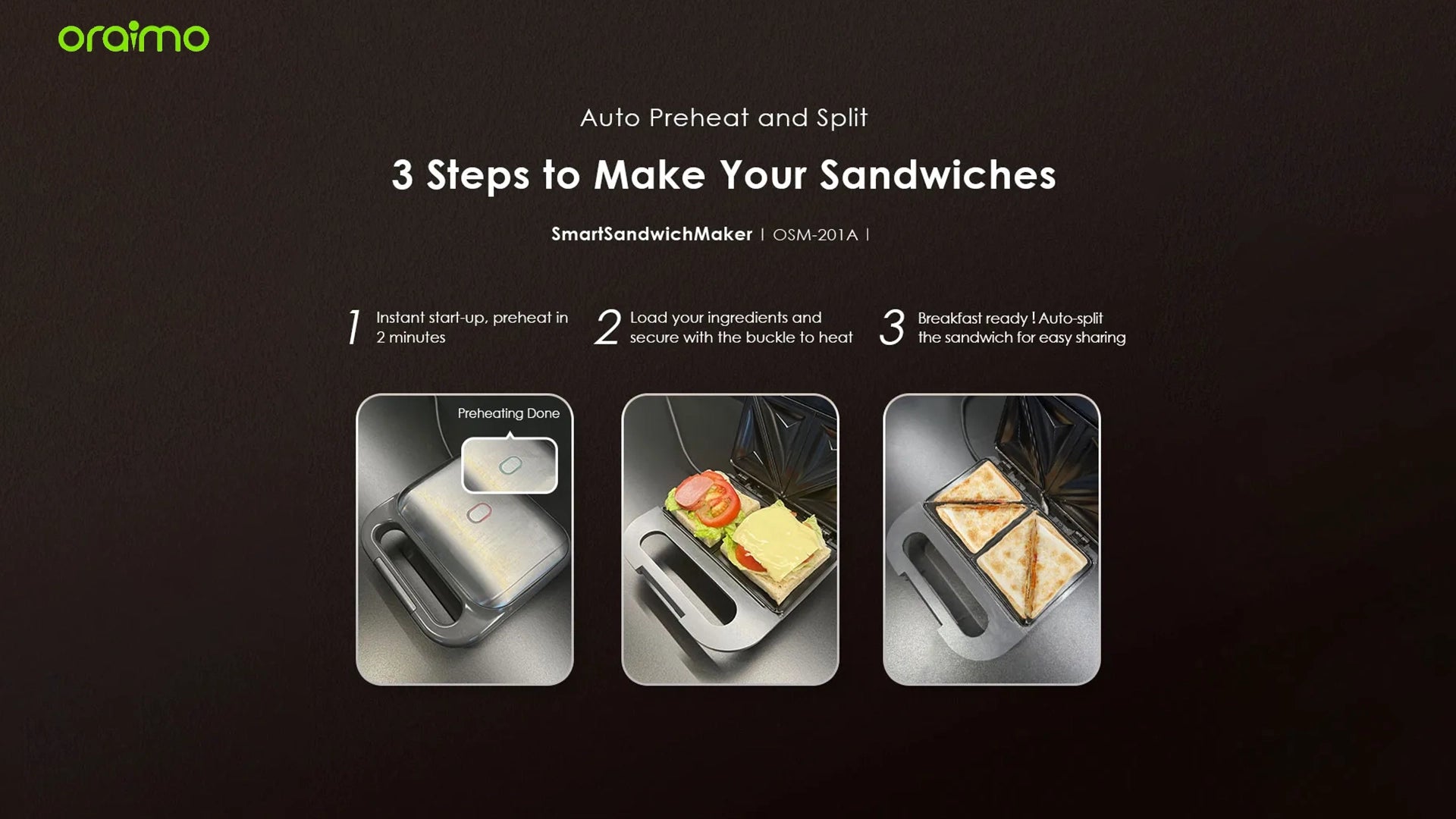 oraimo

Auto Preheat and Split

3 Steps to Make Your Sandwiches

SmartSandwichMaker | OSM-201A |

1 Instant start-up, preheat in 2 minutes

2 Load your ingredients and secure with the buckle to heat

3 Breakfast ready ! Auto-split the sandwich for easy sharing

Preheating Done