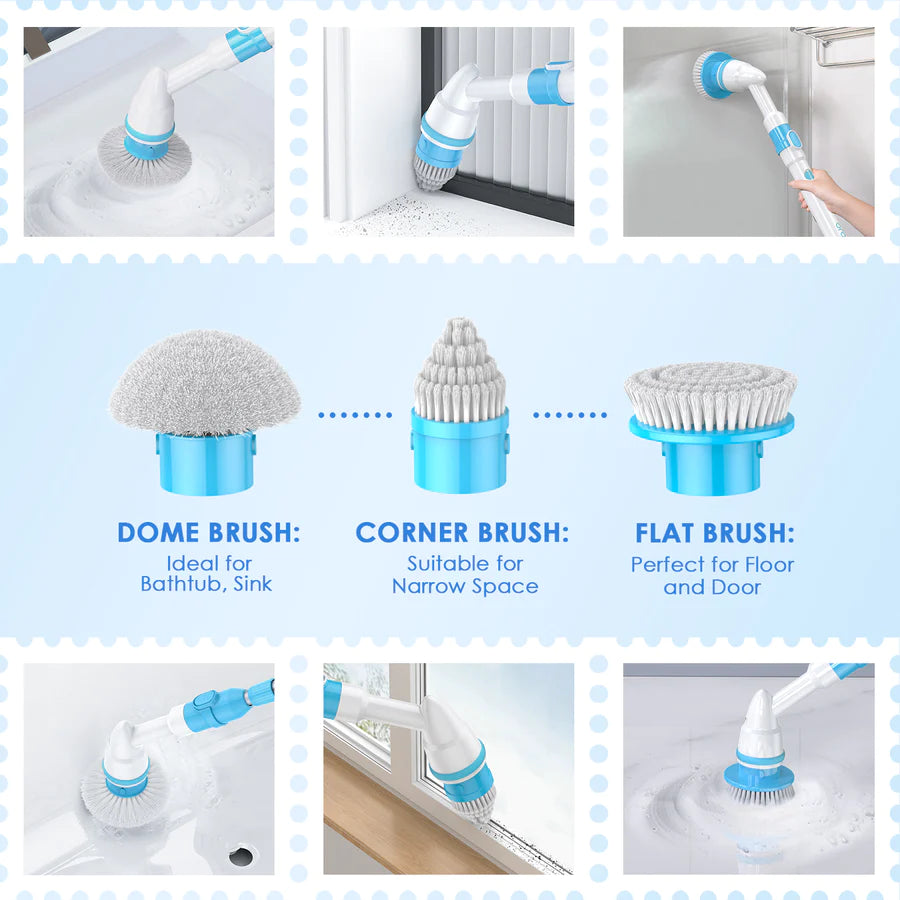 DOME BRUSH:
Ideal for Bathtub, Sink

CORNER BRUSH:
Suitable for Narrow Space

FLAT BRUSH:
Perfect for Floor and Door