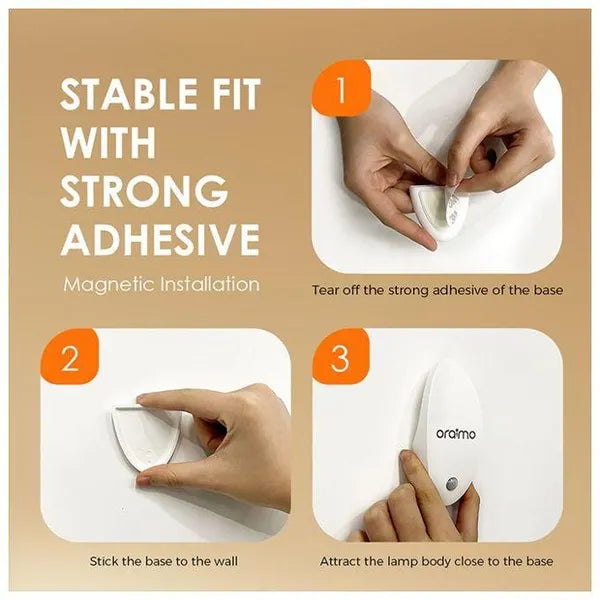 STABLE FIT WITH STRONG ADHESIVE

Magnetic Installation

1

Tear off the strong adhesive of the base

2

Stick the base to the wall

3

oraimo

Attract the lamp body close to the base